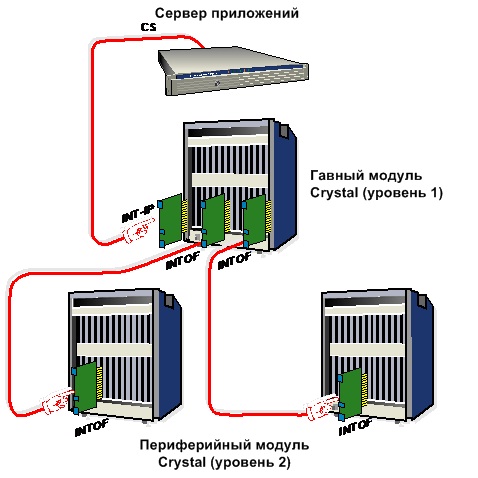 Сервер приложений

CS

Гавный модуль Crystal (уровень 1)

INT-IP

INTOF

INTOF

INTOF

INTOF

Периферийный модуль Crystal (уровень 2)